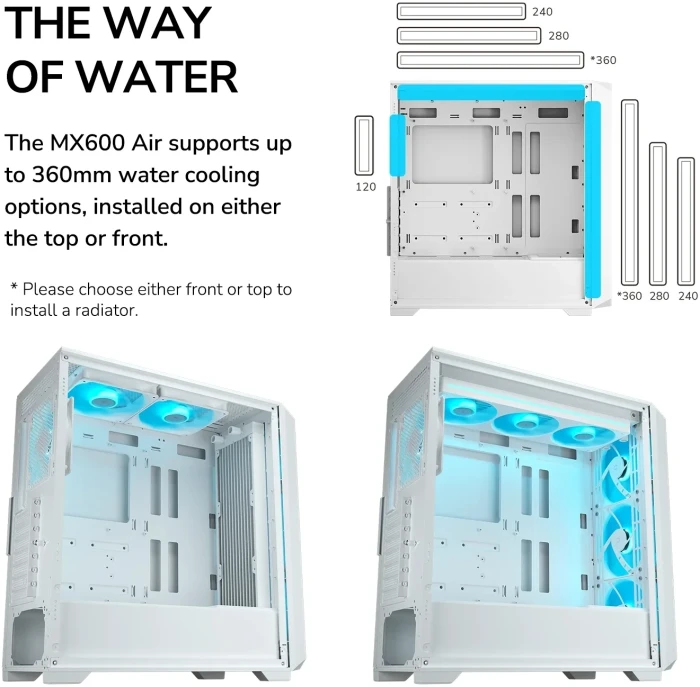 THE WAY OF WATER

The MX600 Air supports up to 360mm water cooling options, installed on either the top or front.

* Please choose either front or top to install a radiator.

240
280
*360
120
*360 280 240