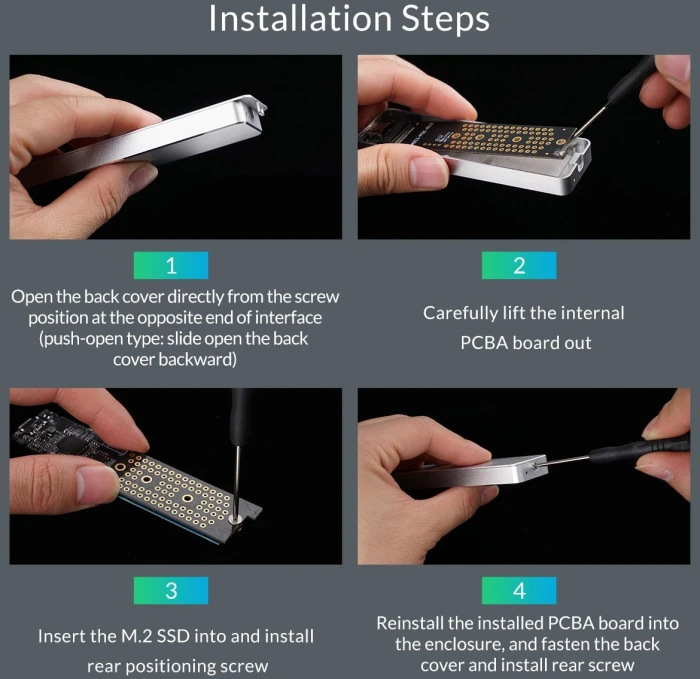 Installation Steps

1

Open the back cover directly from the screw position at the opposite end of interface (push-open type: slide open the back cover backward)

2

Carefully lift the internal PCBA board out

3

Insert the M.2 SSD into and install rear positioning screw

4

Reinstall the installed PCBA board into the enclosure, and fasten the back cover and install rear screw