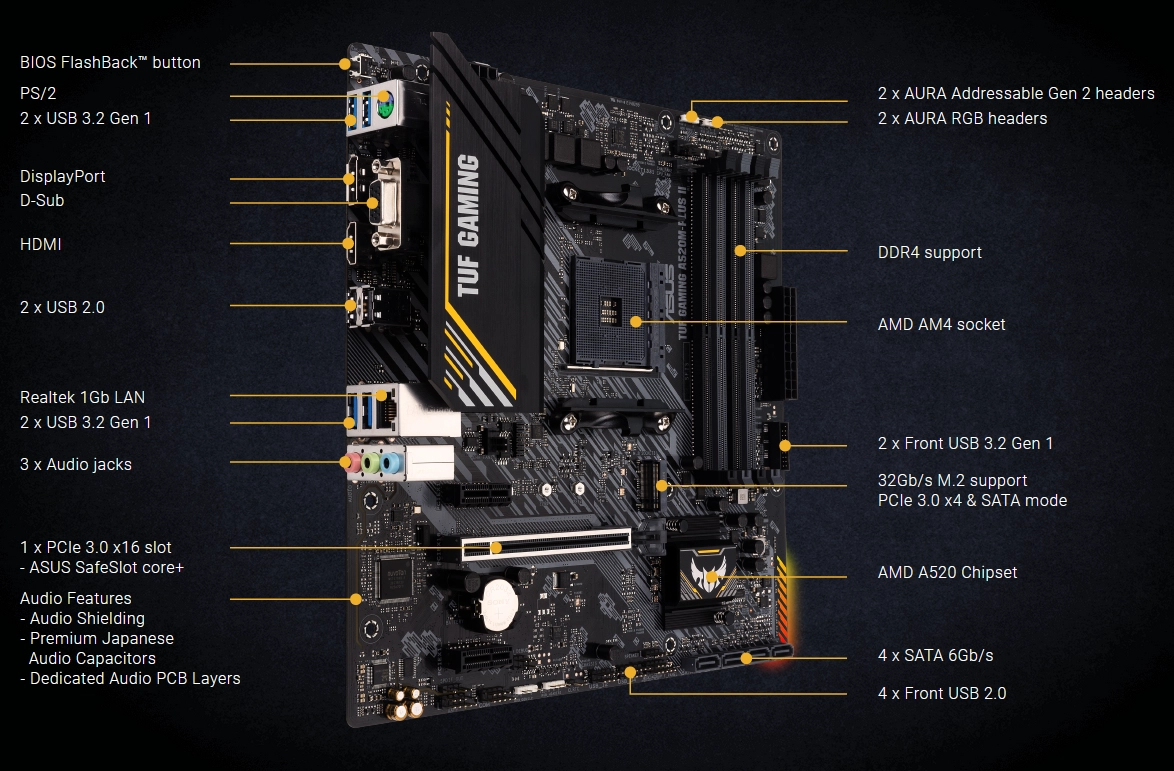 BIOS FlashBack™ button
PS/2
2 x USB 3.2 Gen 1
DisplayPort
D-Sub
HDMI
2 x USB 2.0
Realtek 1Gb LAN
2 x USB 3.2 Gen 1
3 x Audio jacks
1 x PCIe 3.0 x16 slot
- ASUS SafeSlot core+
Audio Features
- Audio Shielding
- Premium Japanese Audio Capacitors
- Dedicated Audio PCB Layers

TUF GAMING

TUF GAMING A520M-PLUS II

2 x AURA Addressable Gen 2 headers
2 x AURA RGB headers
DDR4 support
AMD AM4 socket
2 x Front USB 3.2 Gen 1
32Gb/s M.2 support
PCIe 3.0 x4 & SATA mode
AMD A520 Chipset
4 x SATA 6Gb/s
4 x Front USB 2.0