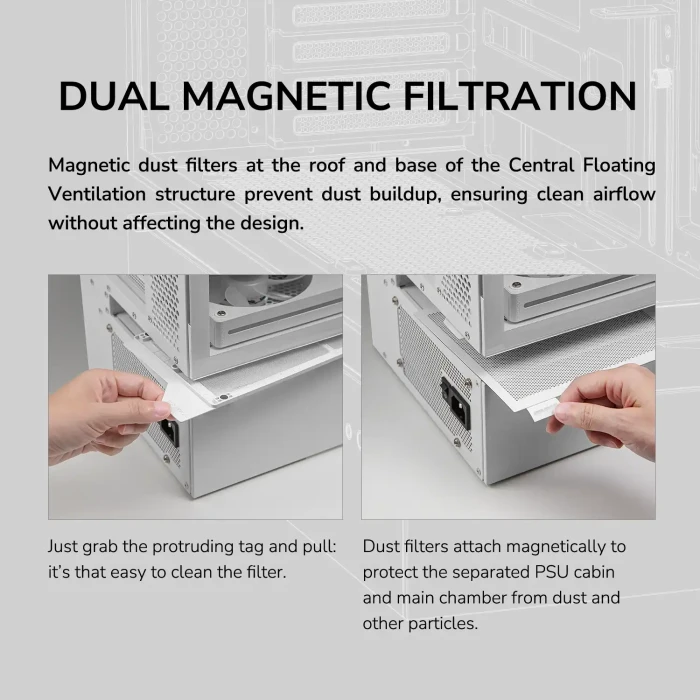 DUAL MAGNETIC FILTRATION

Magnetic dust filters at the roof and base of the Central Floating Ventilation structure prevent dust buildup, ensuring clean airflow without affecting the design.

Just grab the protruding tag and pull: it's that easy to clean the filter.

Dust filters attach magnetically to protect the separated PSU cabin and main chamber from dust and other particles.