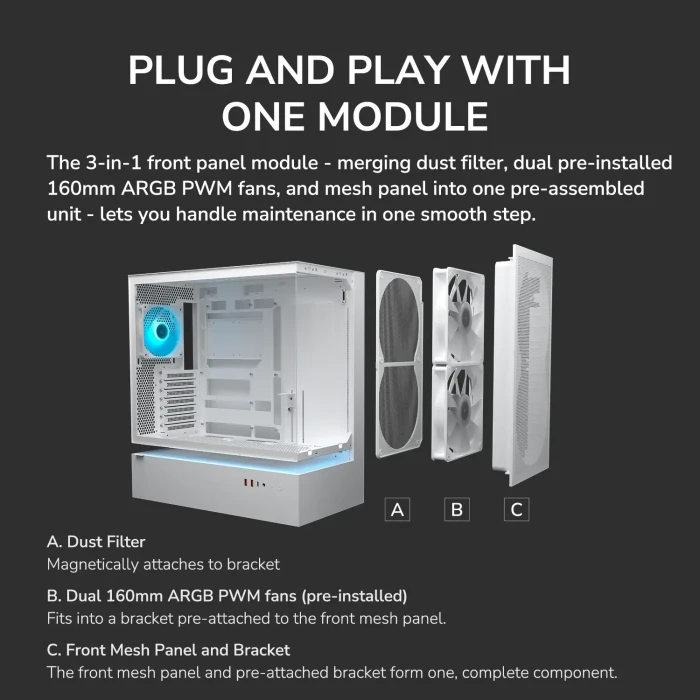 PLUG AND PLAY WITH ONE MODULE

The 3-in-1 front panel module - merging dust filter, dual pre-installed 160mm ARGB PWM fans, and mesh panel into one pre-assembled unit - lets you handle maintenance in one smooth step.

A

B

C

A. Dust Filter
Magnetically attaches to bracket

B. Dual 160mm ARGB PWM fans (pre-installed)
Fits into a bracket pre-attached to the front mesh panel.

C. Front Mesh Panel and Bracket
The front mesh panel and pre-attached bracket form one, complete component.