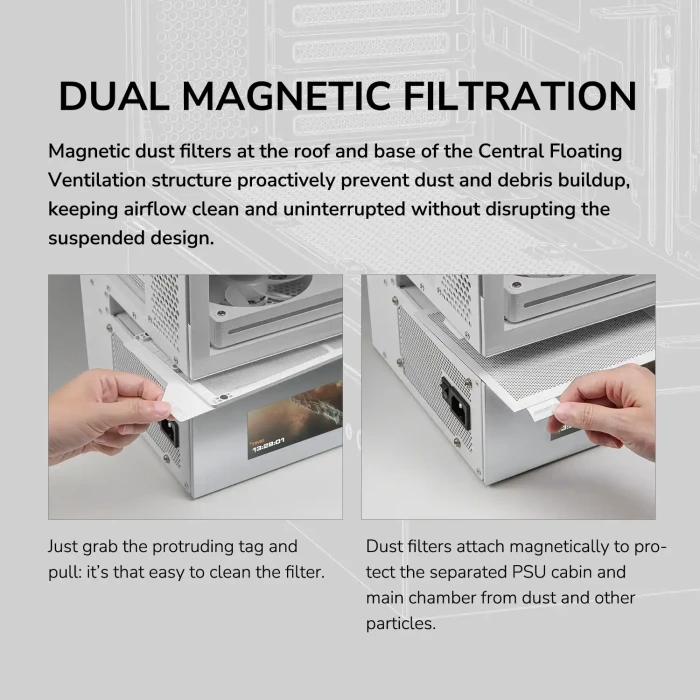 DUAL MAGNETIC FILTRATION

Magnetic dust filters at the roof and base of the Central Floating Ventilation structure proactively prevent dust and debris buildup, keeping airflow clean and uninterrupted without disrupting the suspended design.

13:28:01

Just grab the protruding tag and pull: it's that easy to clean the filter.

Dust filters attach magnetically to protect the separated PSU cabin and main chamber from dust and other particles.