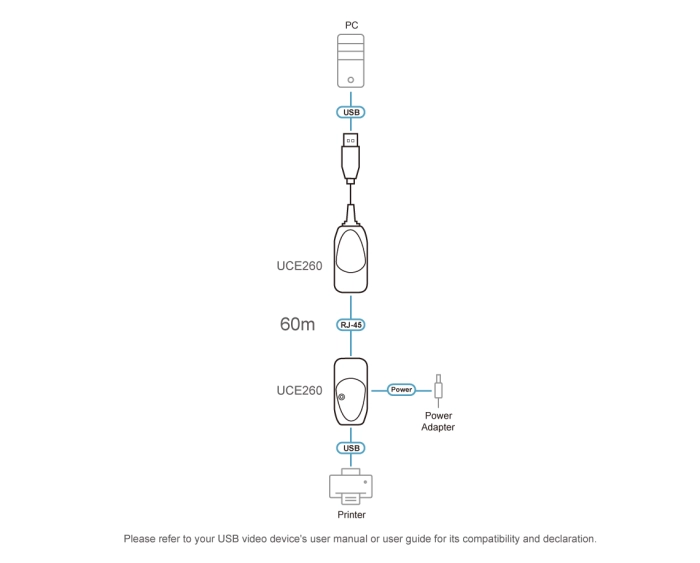 PC

USB

UCE260

60m

RJ-45

UCE260

Power

Power Adapter

USB

Printer

Please refer to your USB video device's user manual or user guide for its compatibility and declaration.