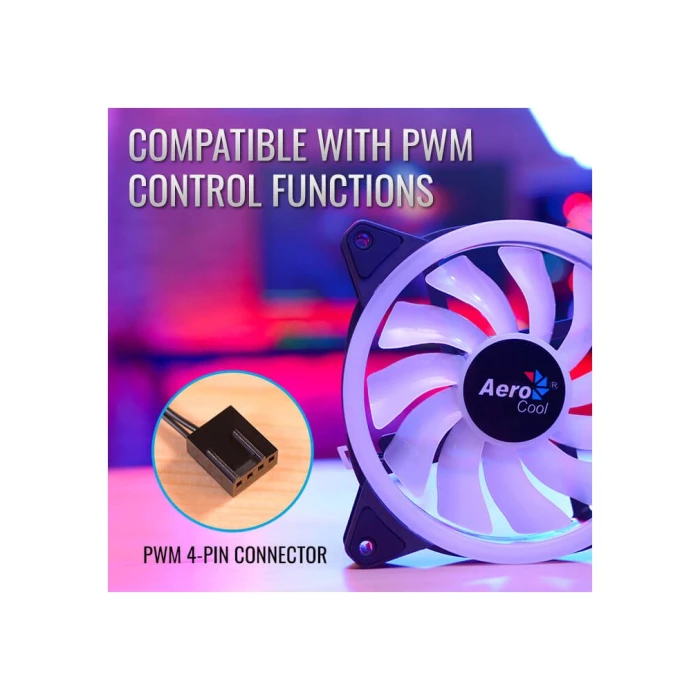 COMPATIBLE WITH PWM CONTROL FUNCTIONS

Aero Cool

PWM 4-PIN CONNECTOR